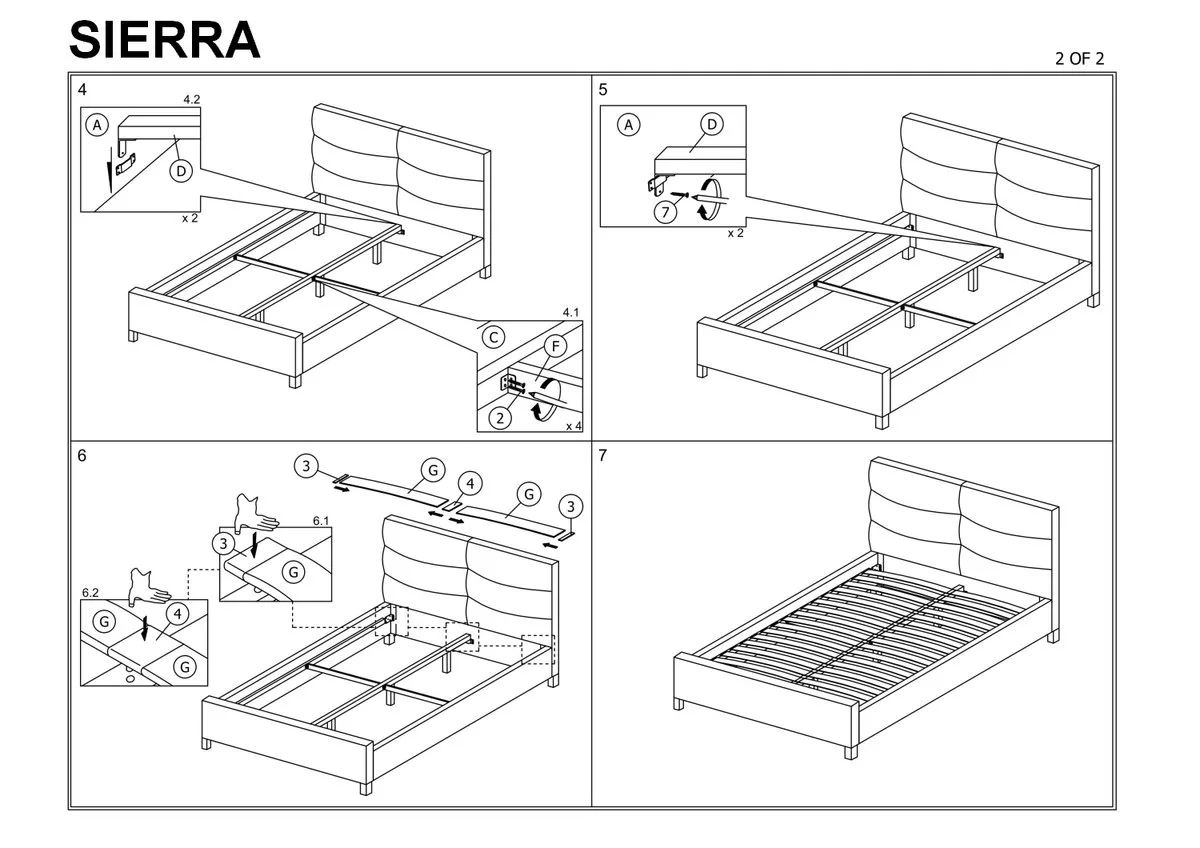 SIERRA

2 OF 2

4

4.2

A

D

x 2

4.1

C

F

2

x 4

5

A

D

7

x 2

6

3

G

4

G

3

6.1

3

G

6.2

G

4

G

7