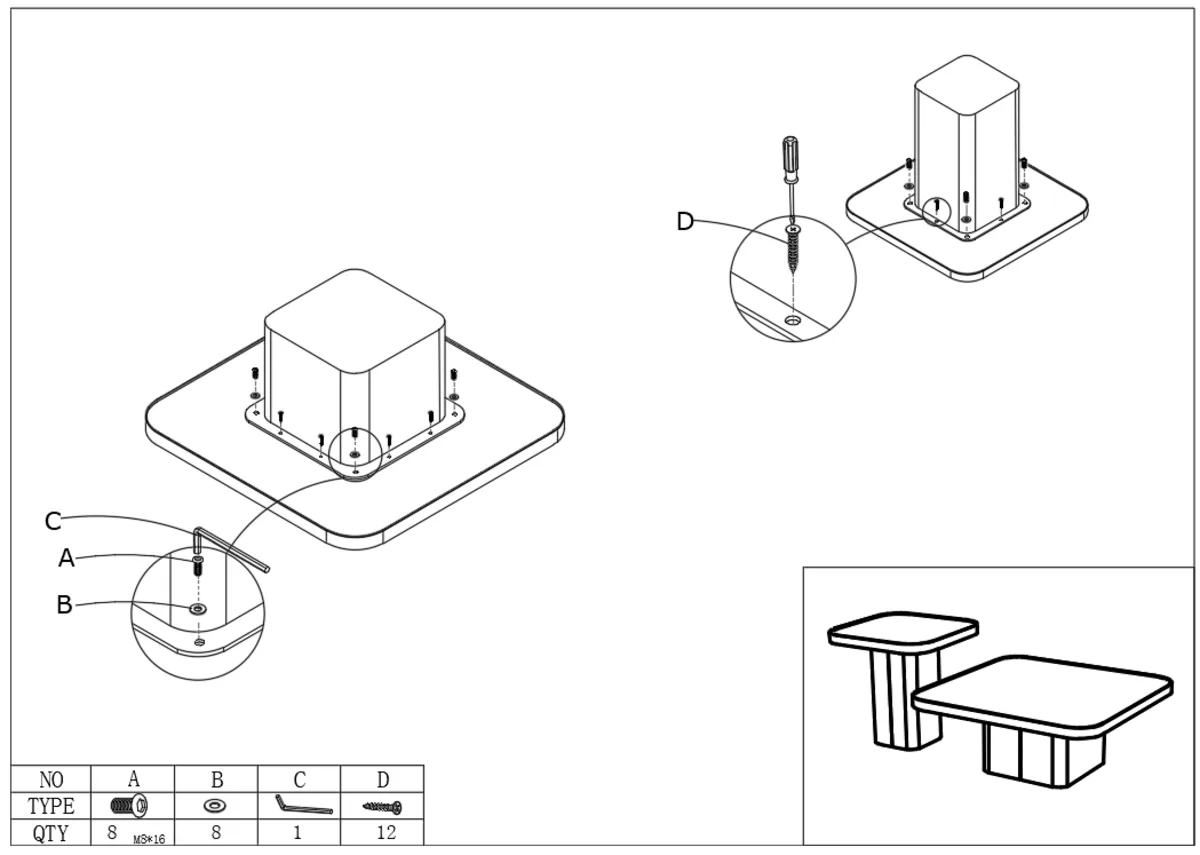 D

C
A
B

| NO | A | B | C | D |
|---|---|---|---|---|
| TYPE | | | | |
| QTY | 8 M8*16 | 8 | 1 | 12 |