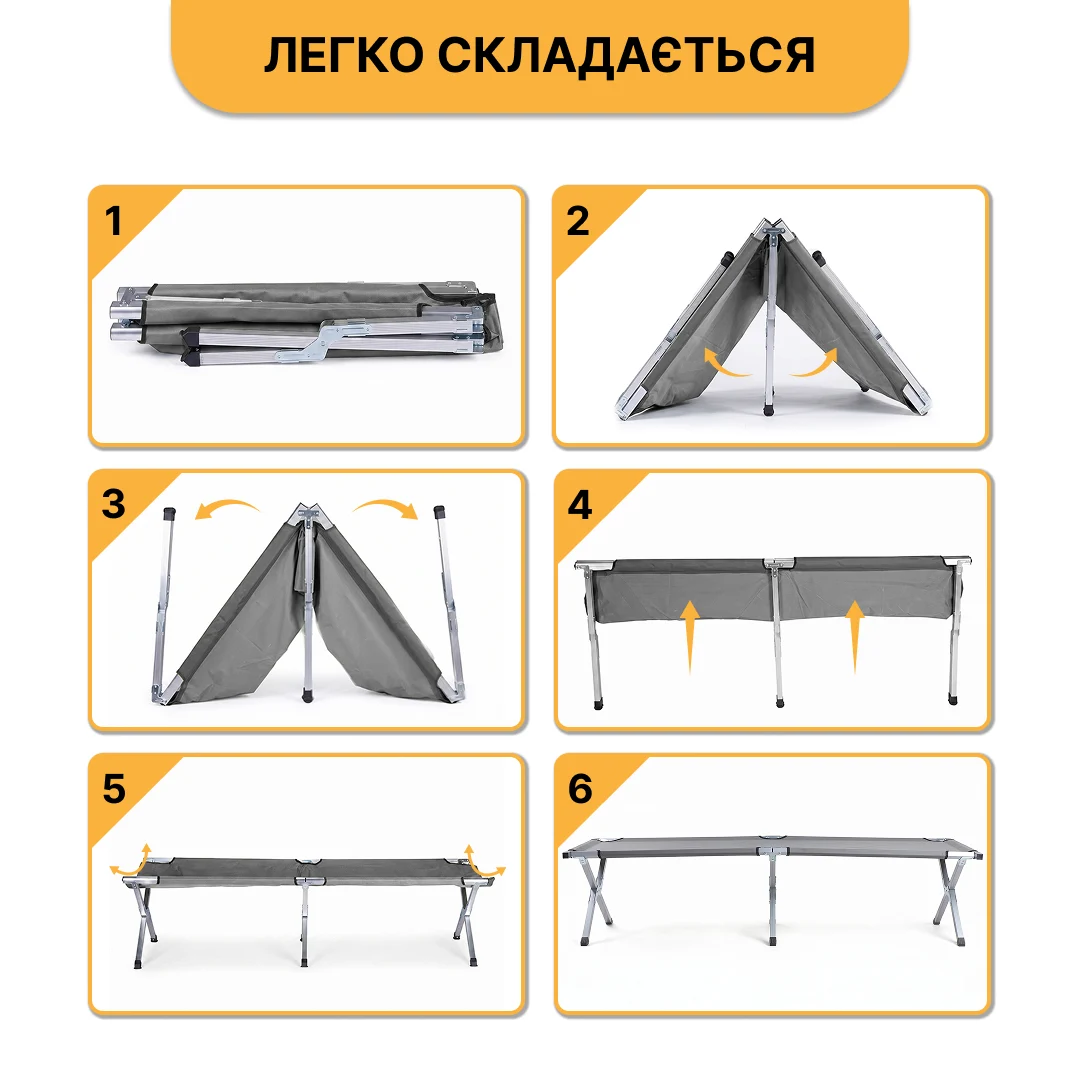 ЛЕГКО СКЛАДАЄТЬСЯ

1

2

3

4

5

6